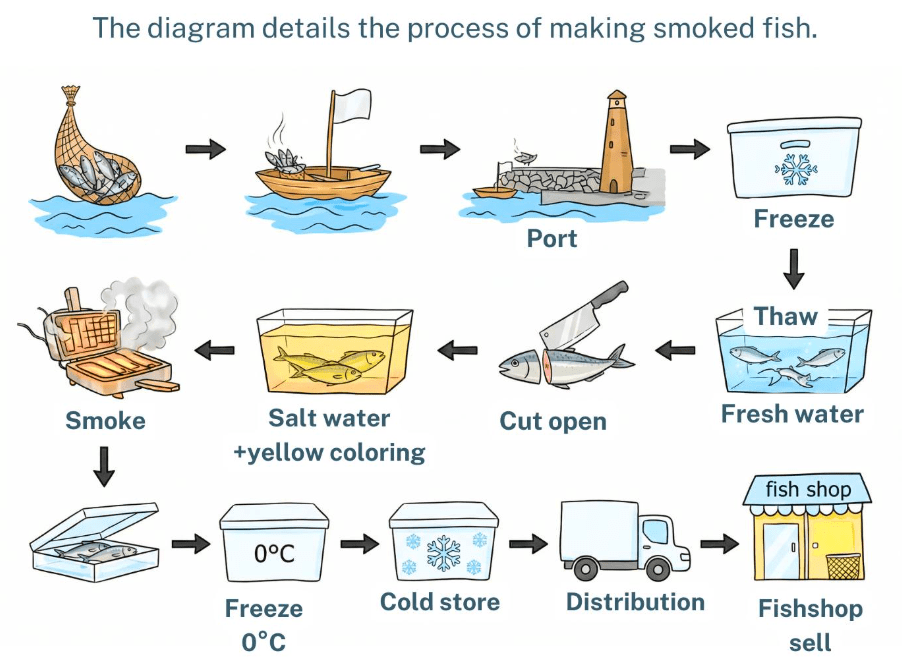 The diagram details the process of making smoked fish.

Port

Freeze

Thaw

Fresh water

Cut open

Salt water +yellow coloring

Smoke

0°C

Freeze 0°C

Cold store

Distribution

fish shop

Fishshop sell